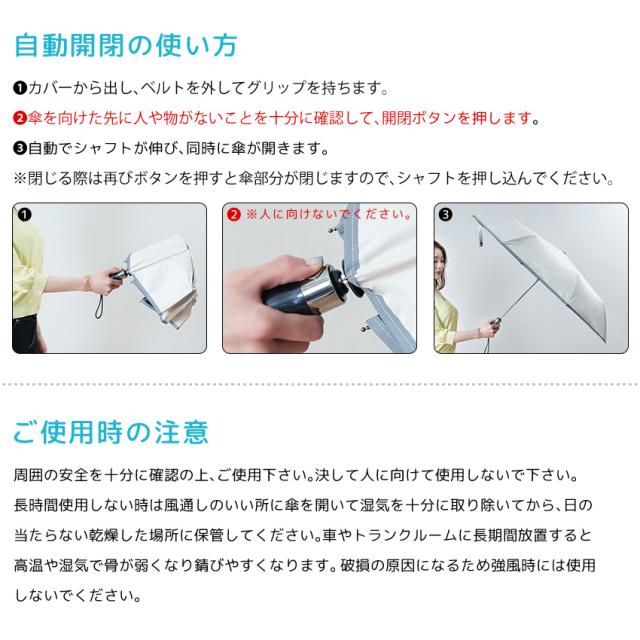 自動開閉の使い方

❶カバーから出し、ベルトを外してグリップを持ちます。

❷傘を向けた先に人や物がないことを十分に確認して、開閉ボタンを押します。

❸自動でシャフトが伸び、同時に傘が開きます。

※閉じる際は再びボタンを押すと傘部分が閉じますので、シャフトを押し込んでください。

❶

❷ ※人に向けないでください。

❸

ご使用時の注意

周囲の安全を十分に確認の上、ご使用下さい。決して人に向けて使用しないで下さい。長時間使用しない時は風通しのいい所に傘を開いて湿気を十分に取り除いてから、日の当たらない乾燥した場所に保管してください。車やトランクルームに長期間放置すると高温や湿気で骨が弱くなり錆びやすくなります。破損の原因になるため強風時には使用しないでください。