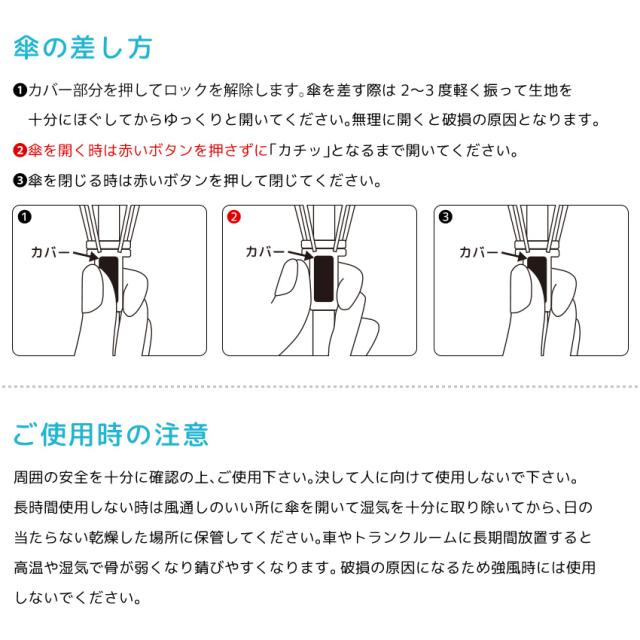 傘の差し方

❶カバー部分を押してロックを解除します。傘を差す際は 2〜3 度軽く振って生地を十分にほぐしてからゆっくりと開いてください。無理に開くと破損の原因となります。

❷傘を開く時は赤いボタンを押さずに「カチッ」となるまで開いてください。

❸傘を閉じる時は赤いボタンを押して閉じてください。

❶
カバー

❷
カバー

❸
カバー

ご使用時の注意

周囲の安全を十分に確認の上、ご使用下さい。決して人に向けて使用しないで下さい。長時間使用しない時は風通しのいい所に傘を開いて湿気を十分に取り除いてから、日の当たらない乾燥した場所に保管してください。車やトランクルームに長期間放置すると高温や湿気で骨が弱くなり錆びやすくなります。破損の原因になるため強風時には使用しないでください。