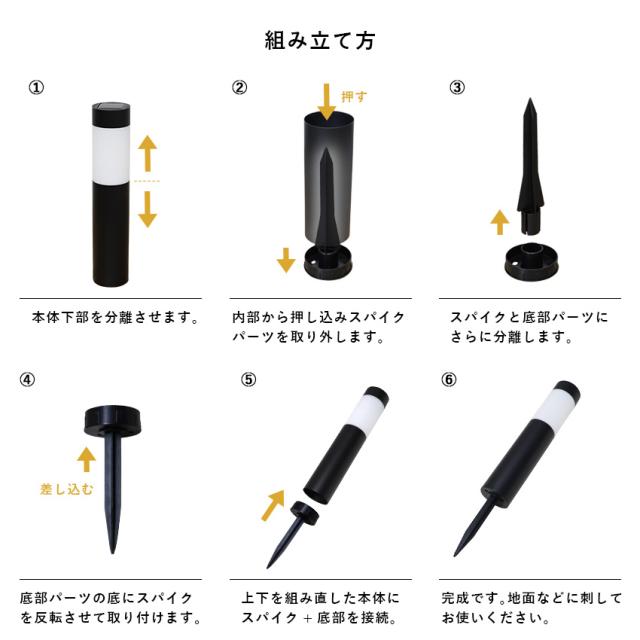 組み立て方

①

本体下部を分離させます。

②

押す

内部から押し込みスパイクパーツを取り外します。

③

スパイクと底部パーツにさらに分離します。

④

差し込む

底部パーツの底にスパイクを反転させて取り付けます。

⑤

上下を組み直した本体にスパイク + 底部を接続。

⑥

完成です。地面などに刺してお使いください。