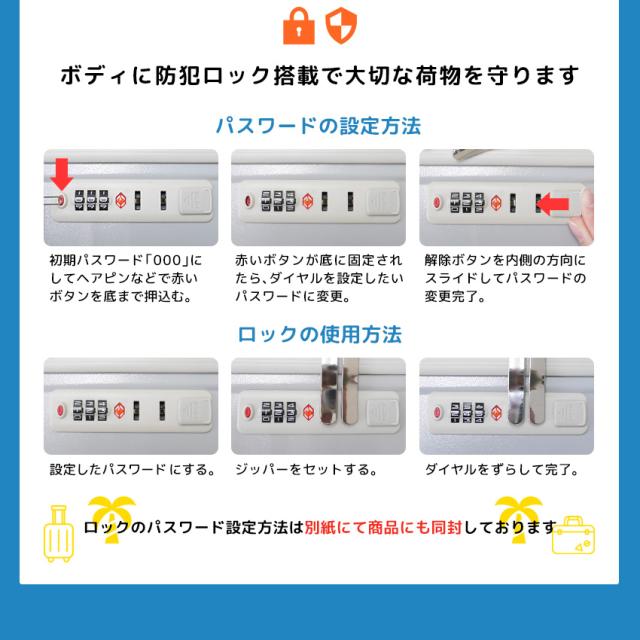 ボディに防犯ロック搭載で大切な荷物を守ります

パスワードの設定方法

初期パスワード「000」にしてヘアピンなどで赤いボタンを底まで押込む。

赤いボタンが底に固定されたら、ダイヤルを設定したいパスワードに変更。

解除ボタンを内側の方向にスライドしてパスワードの変更完了。

ロックの使用方法

設定したパスワードにする。

ジッパーをセットする。

ダイヤルをずらして完了。

ロックのパスワード設定方法は別紙にて商品にも同封しております