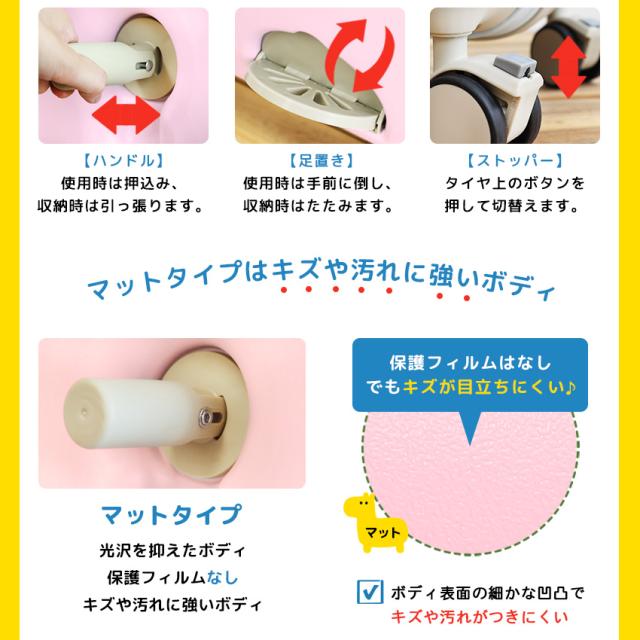 【ハンドル】
使用時は押込み、
収納時は引っ張ります。

【足置き】
使用時は手前に倒し、
収納時はたたみます。

【ストッパー】
タイヤ上のボタンを
押して切替えます。

マットタイプはキズや汚れに強いボディ

マットタイプ
光沢を抑えたボディ
保護フィルムなし
キズや汚れに強いボディ

保護フィルムはなし
でもキズが目立ちにくい♪

マット

ボディ表面の細かな凹凸で
キズや汚れがつきにくい