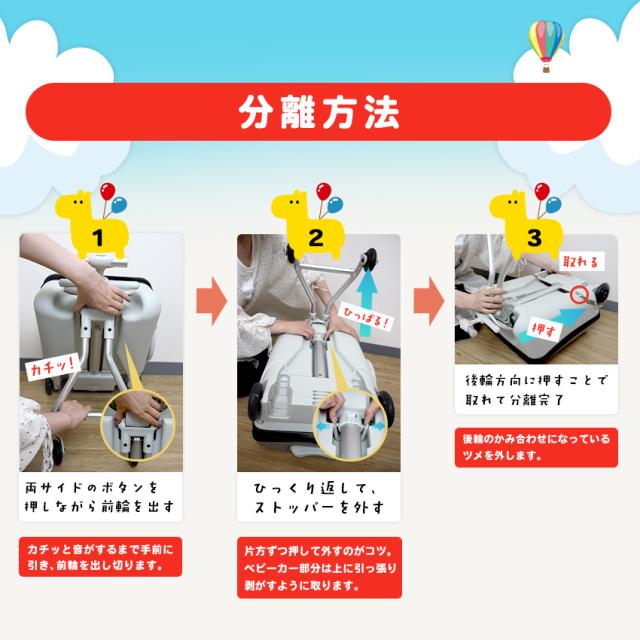 分離方法

1

カチッ!

両サイドのボタンを押しながら前輪を出す

カチッと音がするまで手前に引き、前輪を出し切ります。

2

ひっぱる!

ひっくり返して、ストッパーを外す

片方ずつ押して外すのがコツ。ベビーカー部分は上に引っ張り剥がすように取ります。

3

取れる

押す

後輪方向に押すことで取れて分離完了

後輪のかみ合わせになっているツメを外します。