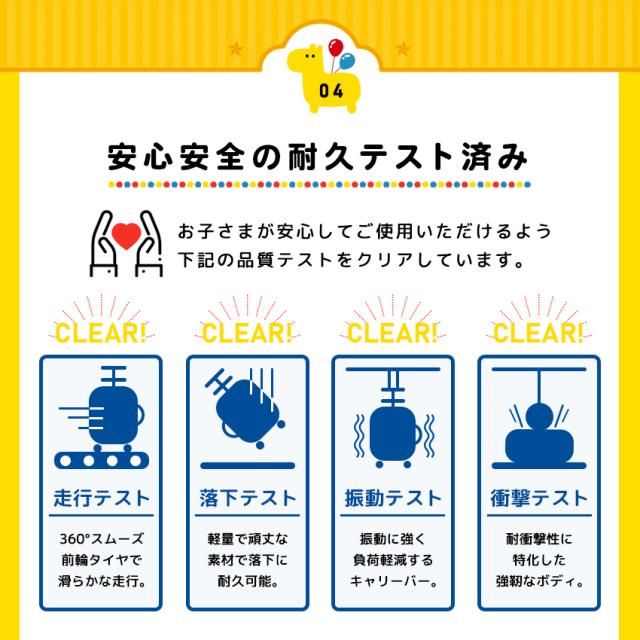 04

安心安全の耐久テスト済み

お子さまが安心してご使用いただけるよう下記の品質テストをクリアしています。

CLEAR!

走行テスト

360°スムーズ前輪タイヤで滑らかな走行。

CLEAR!

落下テスト

軽量で頑丈な素材で落下に耐久可能。

CLEAR!

振動テスト

振動に強く負荷軽減するキャリーバー。

CLEAR!

衝撃テスト

耐衝撃性に特化した強靭なボディ。