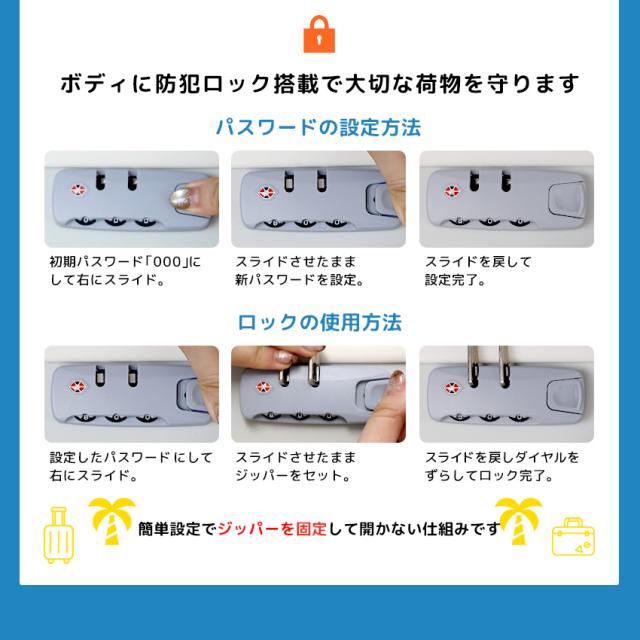 ボディに防犯ロック搭載で大切な荷物を守ります

パスワードの設定方法

初期パスワード「000」にして右にスライド。

スライドさせたまま新パスワードを設定。

スライドを戻して設定完了。

ロックの使用方法

設定したパスワードにして右にスライド。

スライドさせたままジッパーをセット。

スライドを戻しダイヤルをずらしてロック完了。

簡単設定でジッパーを固定して開かない仕組みです