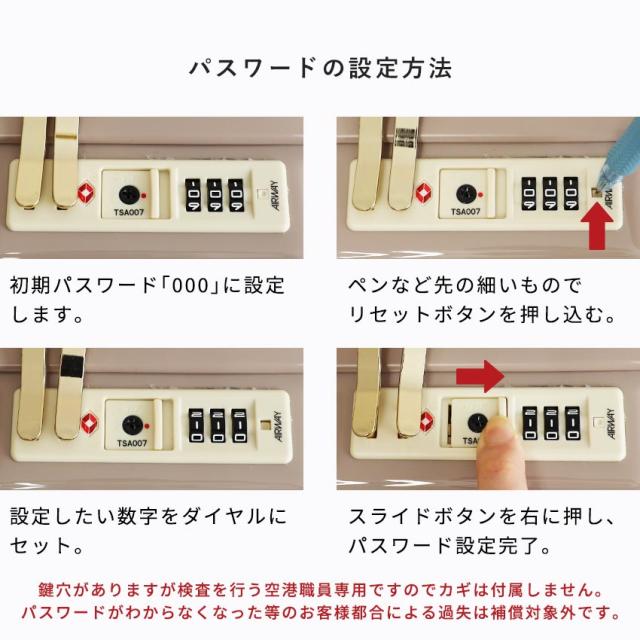 パスワードの設定方法

TSA007

AIRWAY

初期パスワード「000」に設定します。

TSA007

AIRWAY

ペンなど先の細いものでリセットボタンを押し込む。

TSA007

AIRWAY

設定したい数字をダイヤルにセット。

TSA

AIRWAY

スライドボタンを右に押し、パスワード設定完了。

鍵穴がありますが検査を行う空港職員専用ですのでカギは付属しません。
パスワードがわからなくなった等のお客様都合による過失は補償対象外です。