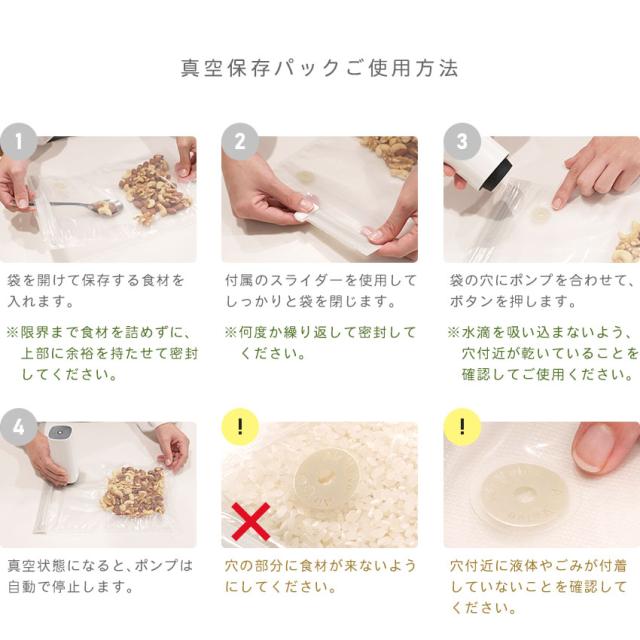 真空保存パックご使用方法

1

袋を開けて保存する食材を入れます。

※限界まで食材を詰めずに、上部に余裕を持たせて密封してください。

2

付属のスライダーを使用してしっかりと袋を閉じます。

※何度か繰り返して密封してください。

3

袋の穴にポンプを合わせて、ボタンを押します。

※水滴を吸い込まないよう、穴付近が乾いていることを確認してご使用ください。

4

真空状態になると、ポンプは自動で停止します。

!

穴の部分に食材が来ないようにしてください。

!

穴付近に液体やごみが付着していないことを確認してください。