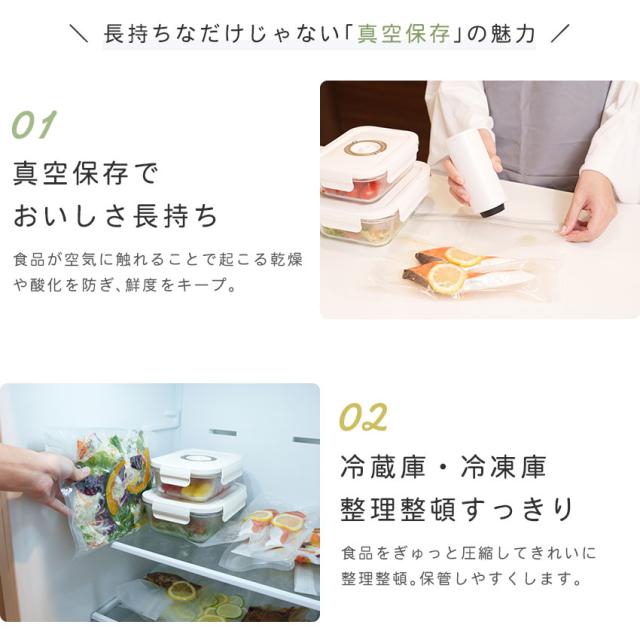 ＼ 長持ちなだけじゃない「真空保存」の魅力 ／

01

真空保存で
おいしさ長持ち

食品が空気に触れることで起こる乾燥や酸化を防ぎ、鮮度をキープ。

02

冷蔵庫・冷凍庫
整理整頓すっきり

食品をぎゅっと圧縮してきれいに整理整頓。保管しやすくします。