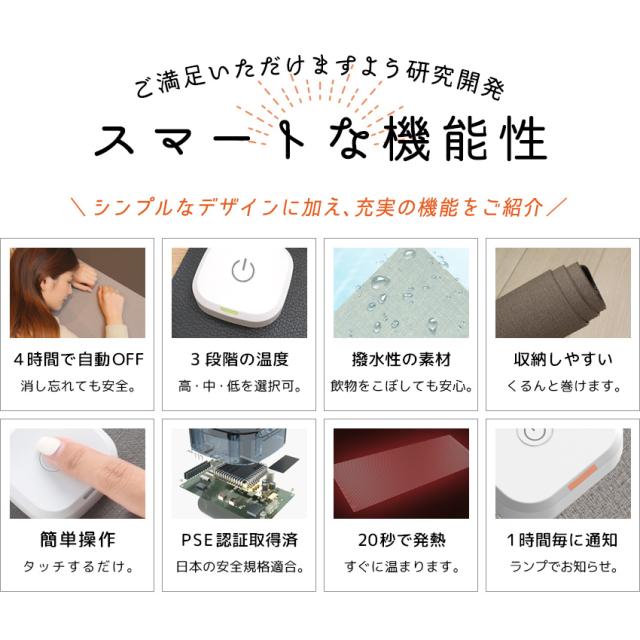 ご満足いただけますよう研究開発

スマートな機能性

＼シンプルなデザインに加え、充実の機能をご紹介／

4時間で自動OFF
消し忘れても安全。

3段階の温度
高・中・低を選択可。

撥水性の素材
飲物をこぼしても安心。

収納しやすい
くるんと巻けます。

簡単操作
タッチするだけ。

PSE認証取得済
日本の安全規格適合。

20秒で発熱
すぐに温まります。

1時間毎に通知
ランプでお知らせ。