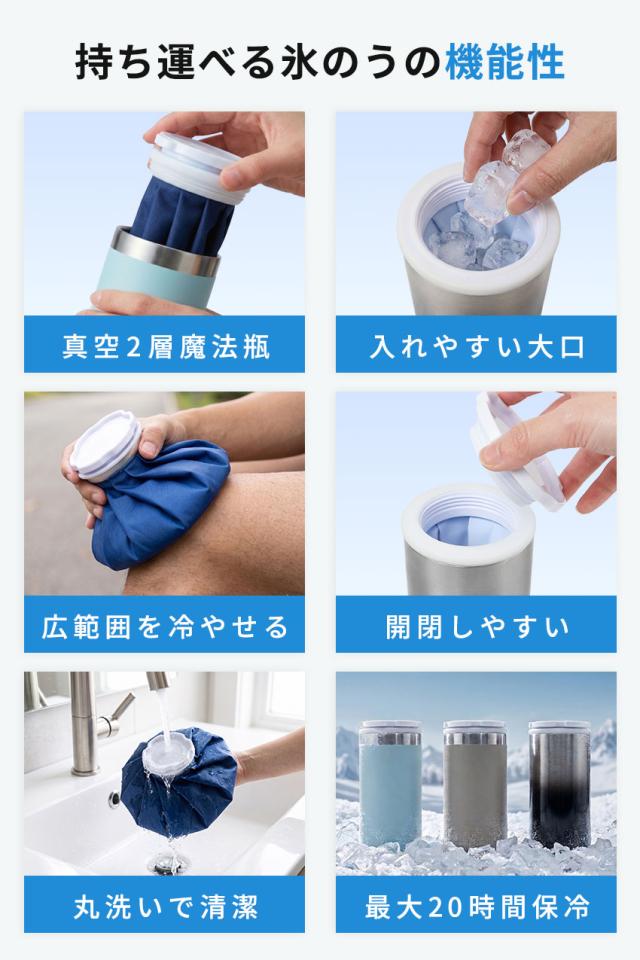 持ち運べる氷のうの機能性

真空2層魔法瓶

入れやすい大口

広範囲を冷やせる

開閉しやすい

丸洗いで清潔

最大20時間保冷