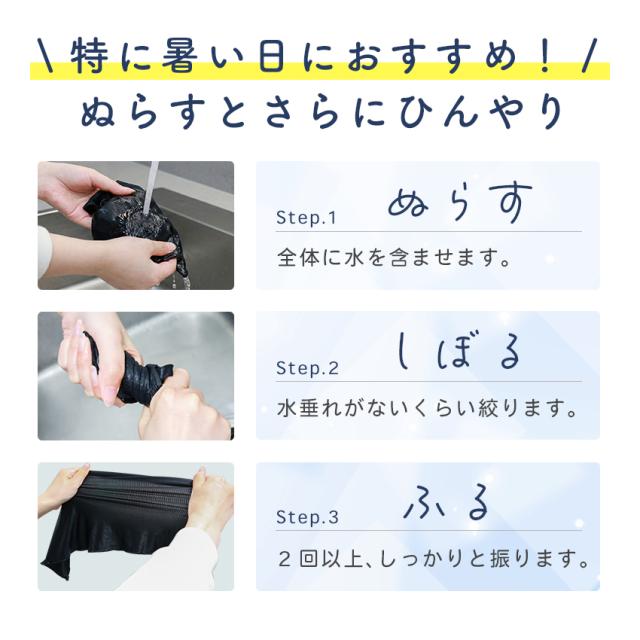 \ 特に暑い日におすすめ! /
ぬらすとさらにひんやり

Step.1 ぬらす
全体に水を含ませます。

Step.2 しぼる
水垂れがないくらい絞ります。

Step.3 ふる
2回以上、しっかりと振ります。