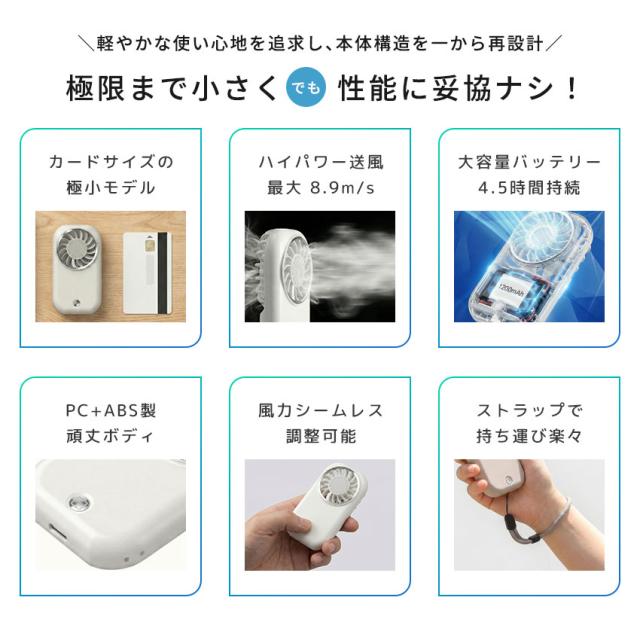 ＼軽やかな使い心地を追求し、本体構造を一から再設計／

極限まで小さく でも 性能に妥協ナシ！

カードサイズの
極小モデル

ハイパワー送風
最大 8.9m/s

大容量バッテリー
4.5時間持続

1200mAh

PC+ABS製
頑丈ボディ

風力シームレス
調整可能

ストラップで
持ち運び楽々