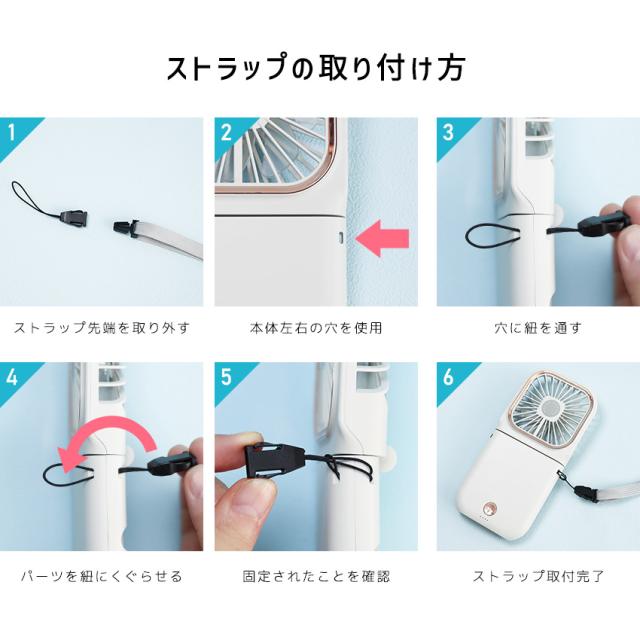 ストラップの取り付け方

1
ストラップ先端を取り外す

2
本体左右の穴を使用

3
穴に紐を通す

4
パーツを紐にくぐらせる

5
固定されたことを確認

6
ストラップ取付完了