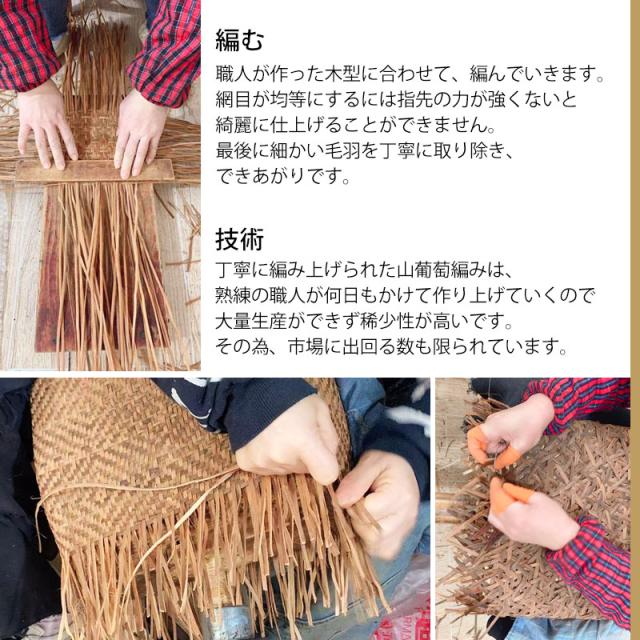 編む

職人が作った木型に合わせて、編んでいきます。
網目が均等にするには指先の力が強くないと
綺麗に仕上げることができません。
最後に細かい毛羽を丁寧に取り除き、
できあがりです。

技術

丁寧に編み上げられた山葡萄編みは、
熟練の職人が何日もかけて作り上げていくので
大量生産ができず稀少性が高いです。
その為、市場に出回る数も限られています。