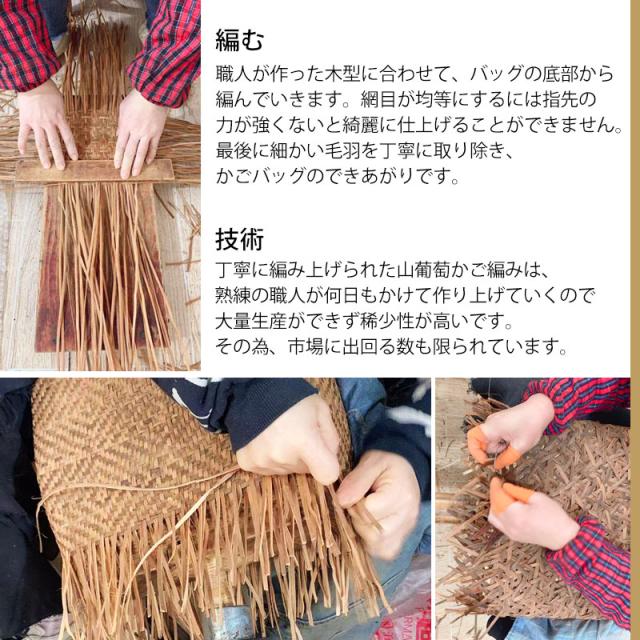 編む

職人が作った木型に合わせて、バッグの底部から編んでいきます。網目が均等にするには指先の力が強くないと綺麗に仕上げることができません。最後に細かい毛羽を丁寧に取り除き、かごバッグのできあがりです。

技術

丁寧に編み上げられた山葡萄かご編みは、熟練の職人が何日もかけて作り上げていくので大量生産ができず稀少性が高いです。その為、市場に出回る数も限られています。