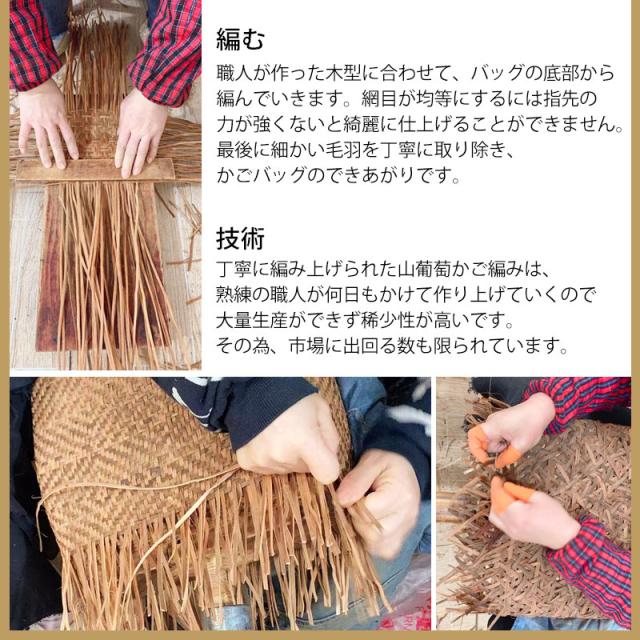 編む

職人が作った木型に合わせて、バッグの底部から編んでいきます。網目が均等にするには指先の力が強くないと綺麗に仕上げることができません。最後に細かい毛羽を丁寧に取り除き、かごバッグのできあがりです。

技術

丁寧に編み上げられた山葡萄かご編みは、熟練の職人が何日もかけて作り上げていくので大量生産ができず稀少性が高いです。その為、市場に出回る数も限られています。