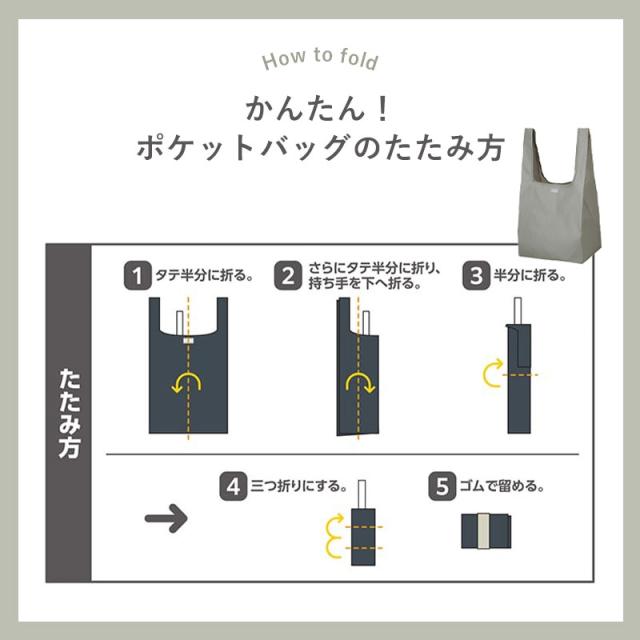 How to fold

かんたん！
ポケットバッグのたたみ方

たたみ方

1 タテ半分に折る。

2 さらにタテ半分に折り、持ち手を下へ折る。

3 半分に折る。

4 三つ折りにする。

5 ゴムで留める。