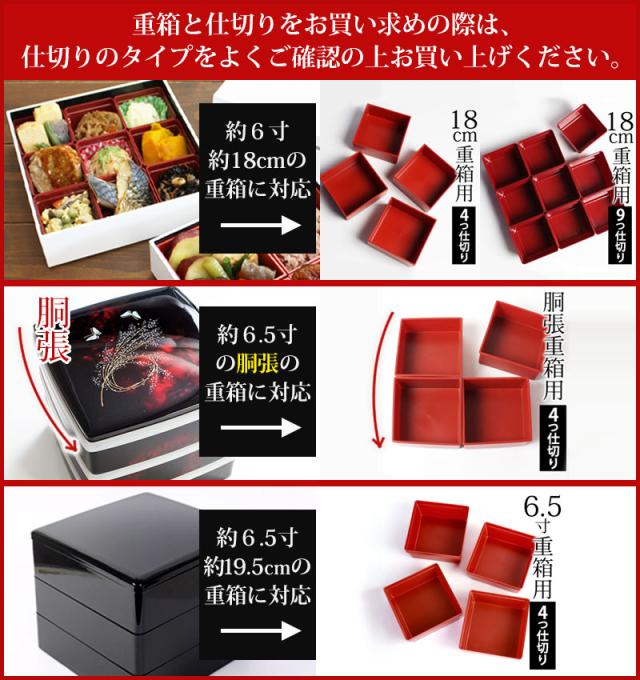 重箱と仕切りをお買い求めの際は、
仕切りのタイプをよくご確認の上お買い上げください。

約６寸
約18cmの
重箱に対応

18cm重箱用
4つ仕切り

18cm重箱用
9つ仕切り

胴張

約6.5寸
の胴張の
重箱に対応

胴張重箱用
4つ仕切り

約6.5寸
約19.5cmの
重箱に対応

6.5寸重箱用
4つ仕切り