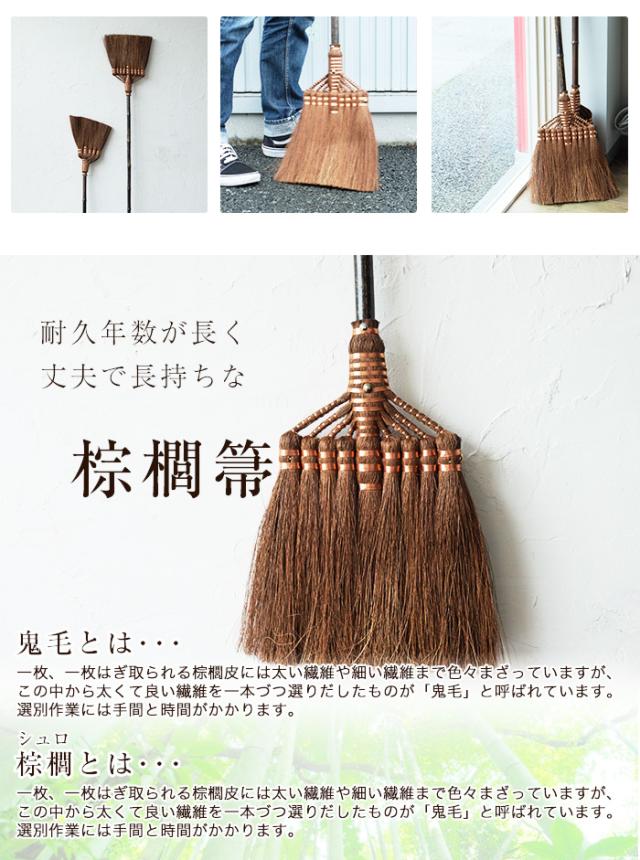 耐久年数が長く
丈夫で長持ちな

棕櫚箒

鬼毛とは・・・
一枚、一枚はぎ取られる棕櫚皮には太い繊維や細い繊維まで色々まざっていますが、この中から太くて良い繊維を一本づつ選りだしたものが「鬼毛」と呼ばれています。選別作業には手間と時間がかかります。

シュロ
棕櫚とは・・・
一枚、一枚はぎ取られる棕櫚皮には太い繊維や細い繊維まで色々まざっていますが、この中から太くて良い繊維を一本づつ選りだしたものが「鬼毛」と呼ばれています。選別作業には手間と時間がかかります。