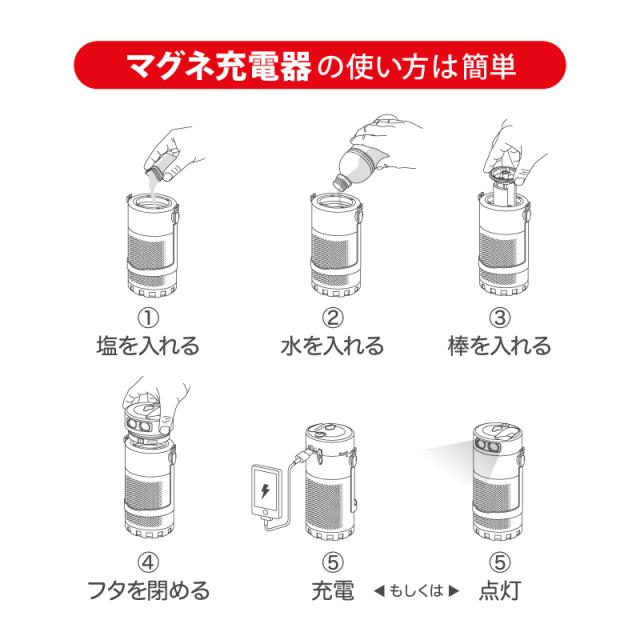 マグネ充電器の使い方は簡単

①
塩を入れる

②
水を入れる

③
棒を入れる

④
フタを閉める

⑤
充電

◀もしくは▶

⑤
点灯