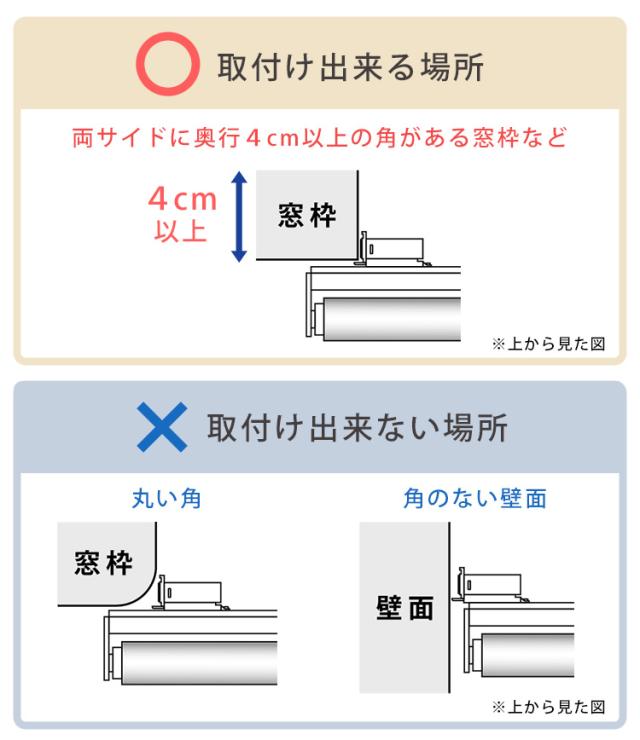 取付け出来る場所

両サイドに奥行４cm以上の角がある窓枠など

4cm
以上

窓枠

※上から見た図

取付け出来ない場所

丸い角

窓枠

角のない壁面

壁面

※上から見た図