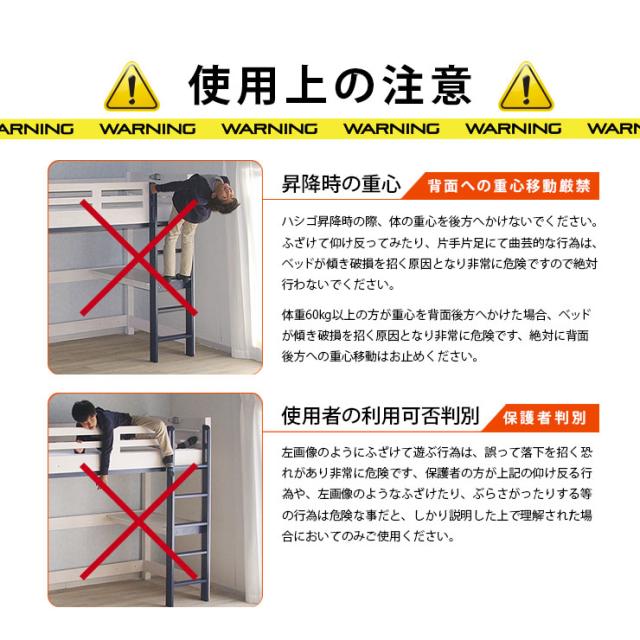 使用上の注意

ARNING WARNING WARNING WARNING WARNING WARN

昇降時の重心 背面への重心移動厳禁

ハシゴ昇降時の際、体の重心を後方へかけないでください。ふざけて仰け反ってみたり、片手片足にて曲芸的な行為は、ベッドが傾き破損を招く原因となり非常に危険ですので絶対行わないでください。

体重60kg以上の方が重心を背面後方へかけた場合、ベッドが傾き破損を招く原因となり非常に危険です、絶対に背面後方への重心移動はお止めください。

使用者の利用可否判別 保護者判別

左画像のようにふざけて遊ぶ行為は、誤って落下を招く恐れがあり非常に危険です、保護者の方が上記の仰け反る行為や、左画像のようなふざけたり、ぶらさがったりする等の行為は危険な事だと、しかり説明した上で理解された場合においてのみご使用ください。