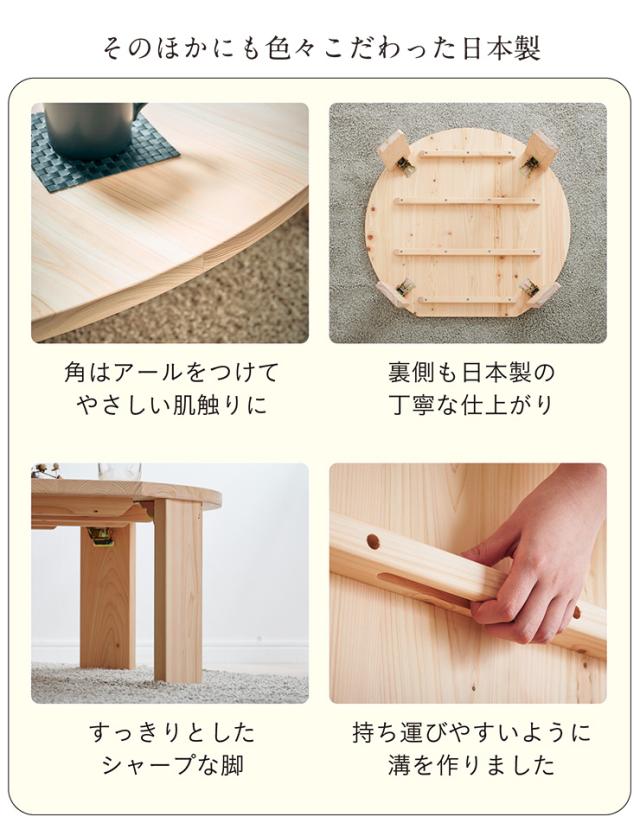 そのほかにも色々こだわった日本製

角はアールをつけて
やさしい肌触りに

裏側も日本製の
丁寧な仕上がり

すっきりとした
シャープな脚

持ち運びやすいように
溝を作りました