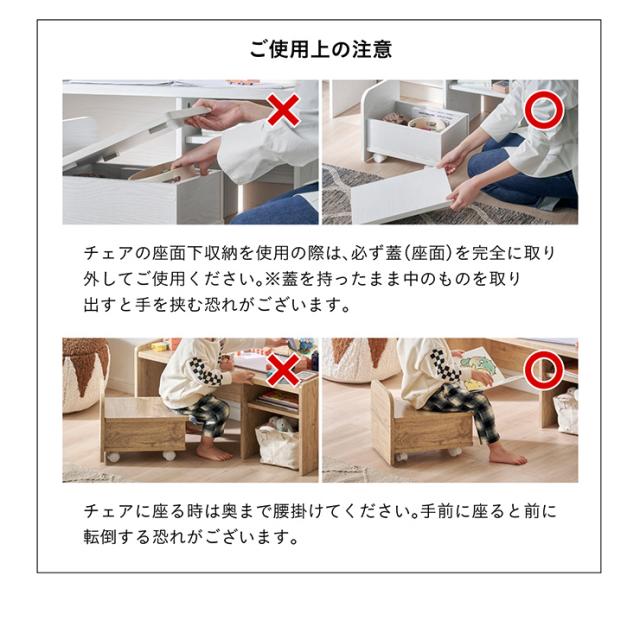 ご使用上の注意

チェアの座面下収納を使用の際は、必ず蓋(座面)を完全に取り外してご使用ください。※蓋を持ったまま中のものを取り出すと手を挟む恐れがございます。

チェアに座る時は奥まで腰掛けてください。手前に座ると前に転倒する恐れがございます。