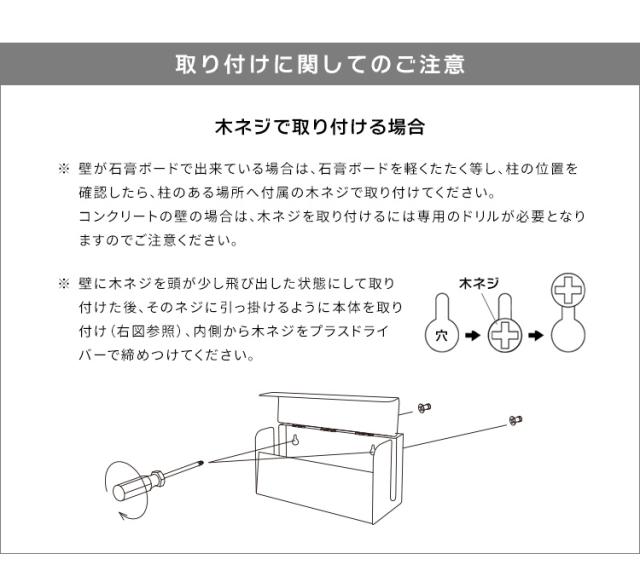 取り付けに関してのご注意

木ネジで取り付ける場合

※ 壁が石膏ボードで出来ている場合は、石膏ボードを軽くたたく等し、柱の位置を確認したら、柱のある場所へ付属の木ネジで取り付けてください。
コンクリートの壁の場合は、木ネジを取り付けるには専用のドリルが必要となりますのでご注意ください。

※ 壁に木ネジを頭が少し飛び出した状態にして取り付けた後、そのネジに引っ掛けるように本体を取り付け（右図参照）、内側から木ネジをプラスドライバーで締めつけてください。

木ネジ
穴