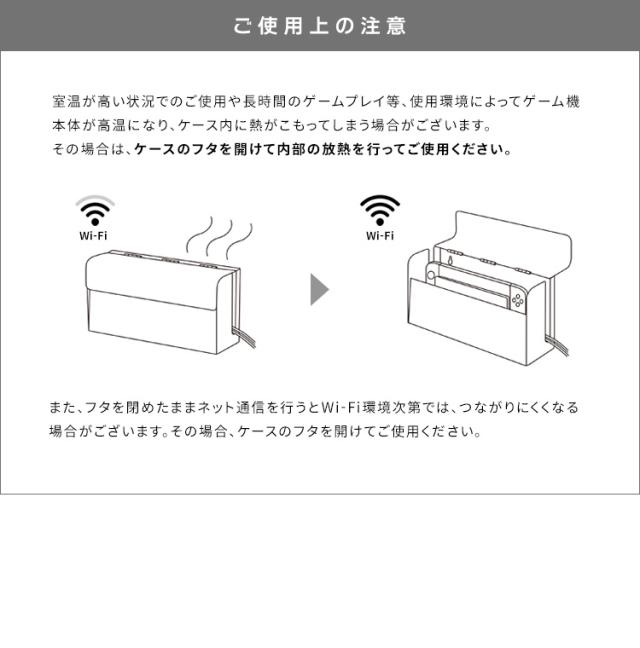 ご使用上の注意

室温が高い状況でのご使用や長時間のゲームプレイ等、使用環境によってゲーム機本体が高温になり、ケース内に熱がこもってしまう場合がございます。
その場合は、ケースのフタを開けて内部の放熱を行ってご使用ください。

Wi-Fi

Wi-Fi

また、フタを閉めたままネット通信を行うとWi-Fi環境次第では、つながりにくくなる場合がございます。その場合、ケースのフタを開けてご使用ください。