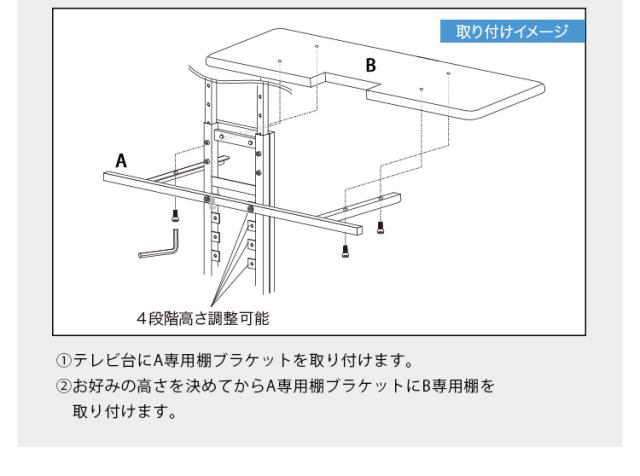 取り付けイメージ

B

A

４段階高さ調整可能

①テレビ台にA専用棚ブラケットを取り付けます。

②お好みの高さを決めてからA専用棚ブラケットにB専用棚を取り付けます。