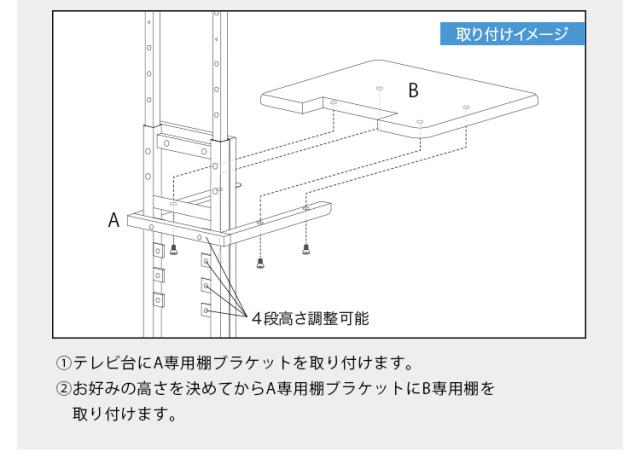 取り付けイメージ

B

A

4段高さ調整可能

①テレビ台にA専用棚ブラケットを取り付けます。
②お好みの高さを決めてからA専用棚ブラケットにB専用棚を取り付けます。