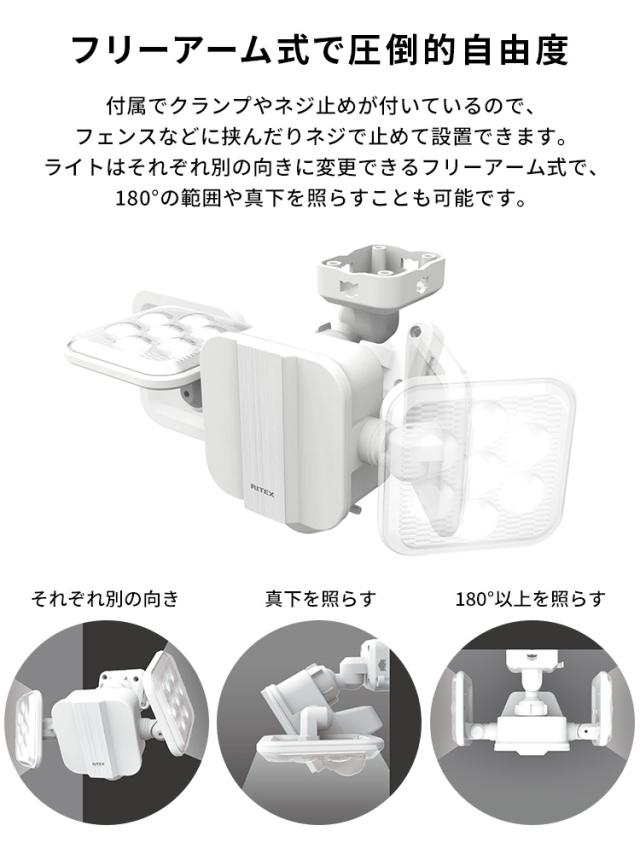 フリーアーム式で圧倒的自由度

付属でクランプやネジ止めが付いているので、フェンスなどに挟んだりネジで止めて設置できます。ライトはそれぞれ別の向きに変更できるフリーアーム式で、180°の範囲や真下を照らすことも可能です。

RITEX

それぞれ別の向き

真下を照らす

180°以上を照らす

RITEX