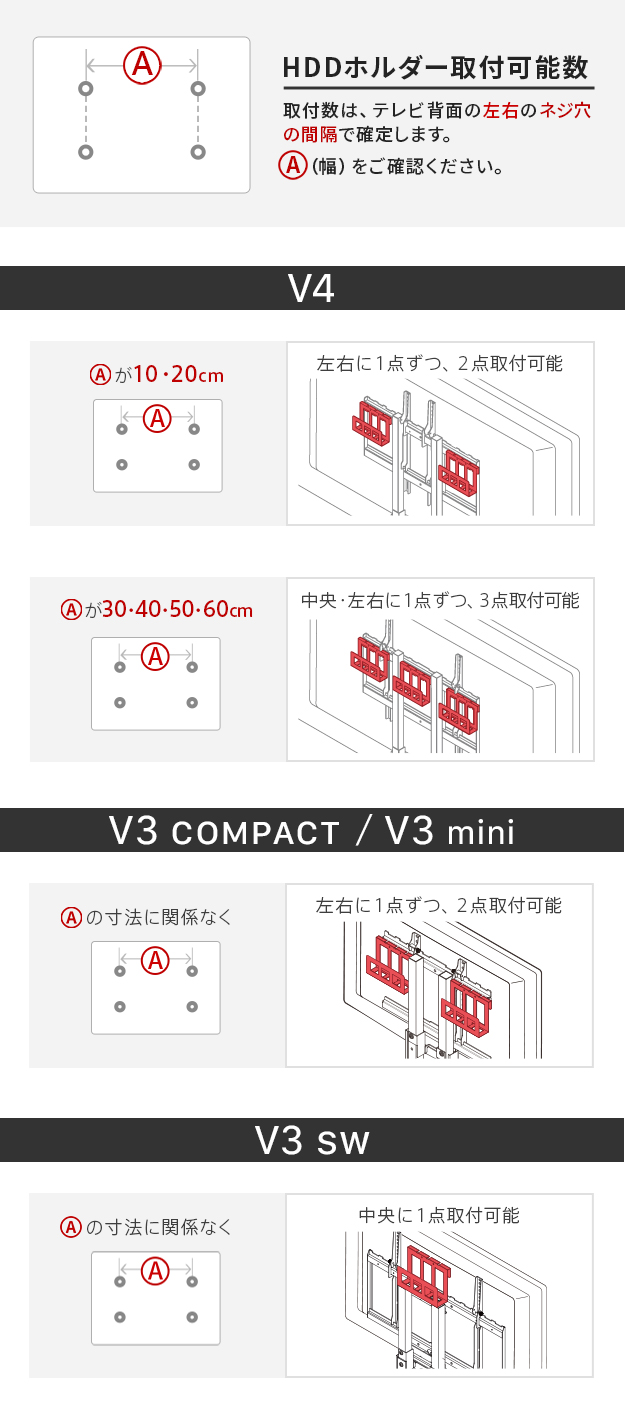 Ⓐ

HDDホルダー取付可能数

取付数は、テレビ背面の左右のネジ穴の間隔で確定します。
Ⓐ（幅）をご確認ください。

V4

Ⓐが10・20cm

Ⓐ

左右に1点ずつ、2点取付可能

Ⓐが30・40・50・60cm

Ⓐ

中央・左右に1点ずつ、3点取付可能

V3 COMPACT / V3 mini

Ⓐの寸法に関係なく

Ⓐ

左右に1点ずつ、2点取付可能

V3 SW

Ⓐの寸法に関係なく

Ⓐ

中央に1点取付可能