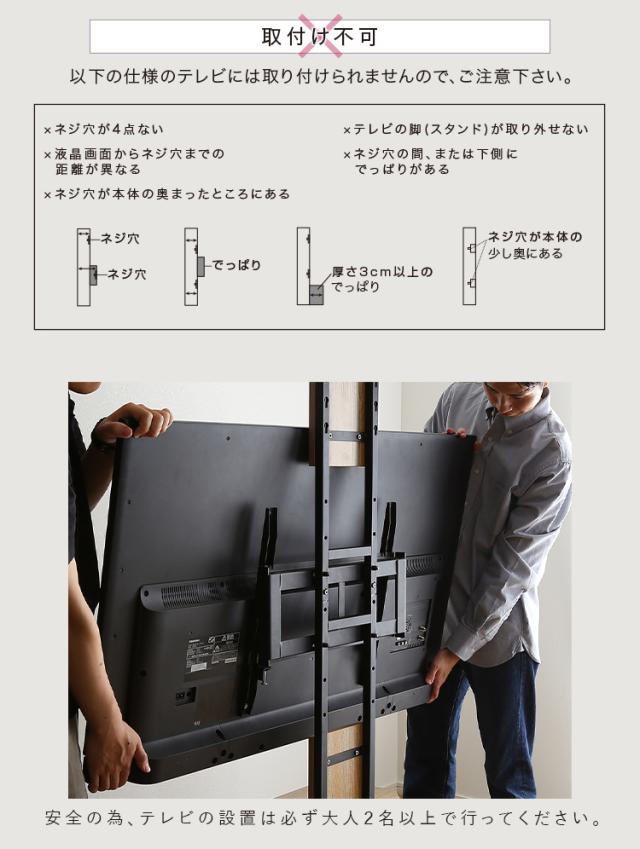 取付け不可

以下の仕様のテレビには取り付けられませんので、ご注意下さい。

×ネジ穴が4点ない

×液晶画面からネジ穴までの距離が異なる

×ネジ穴が本体の奥まったところにある

×テレビの脚(スタンド)が取り外せない

×ネジ穴の間、または下側にでっぱりがある

ネジ穴

ネジ穴

でっぱり

厚さ3cm以上のでっぱり

ネジ穴が本体の少し奥にある

安全の為、テレビの設置は必ず大人2名以上で行ってください。