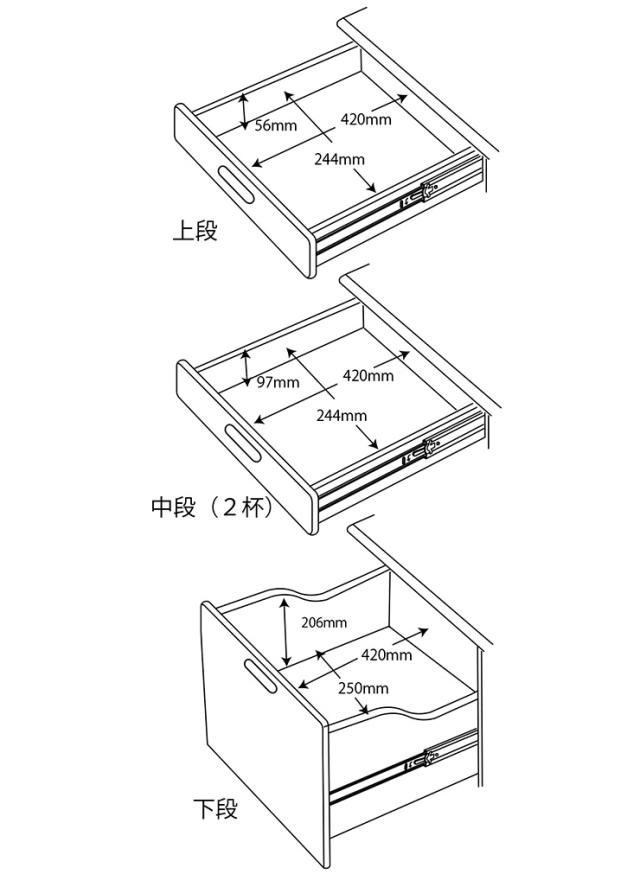 56mm
420mm
244mm
上段

97mm
420mm
244mm
中段（2杯）

206mm
420mm
250mm
下段