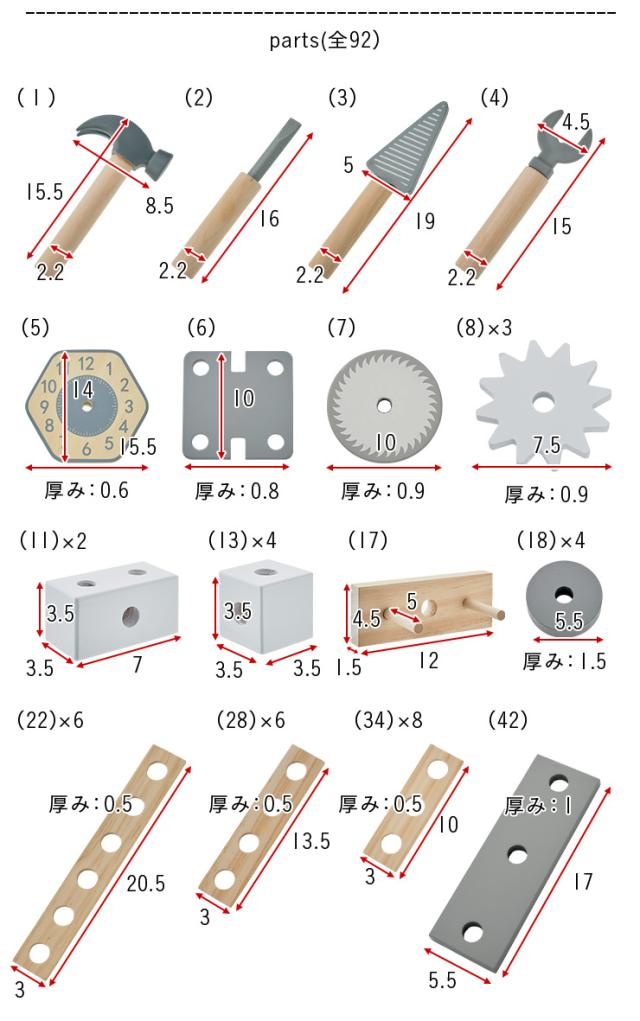 parts(全92)

(1)
15.5
8.5
2.2

(2)
16
2.2

(3)
5
19
2.2

(4)
4.5
15
2.2

(5)
12
1
2
3
4
5
6
7
8
9
10
11
14
15.5
厚み:0.6

(6)
10
厚み:0.8

(7)
10
厚み:0.9

(8)×3
7.5
厚み:0.9

(11)×2
3.5
3.5
7

(13)×4
3.5
3.5
3.5

(17)
4.5
5
1.5
12

(18)×4
5.5
厚み:1.5

(22)×6
厚み:0.5
20.5
3

(28)×6
厚み:0.5
13.5
3

(34)×8
厚み:0.5
10
3

(42)
厚み:1
17
5.5