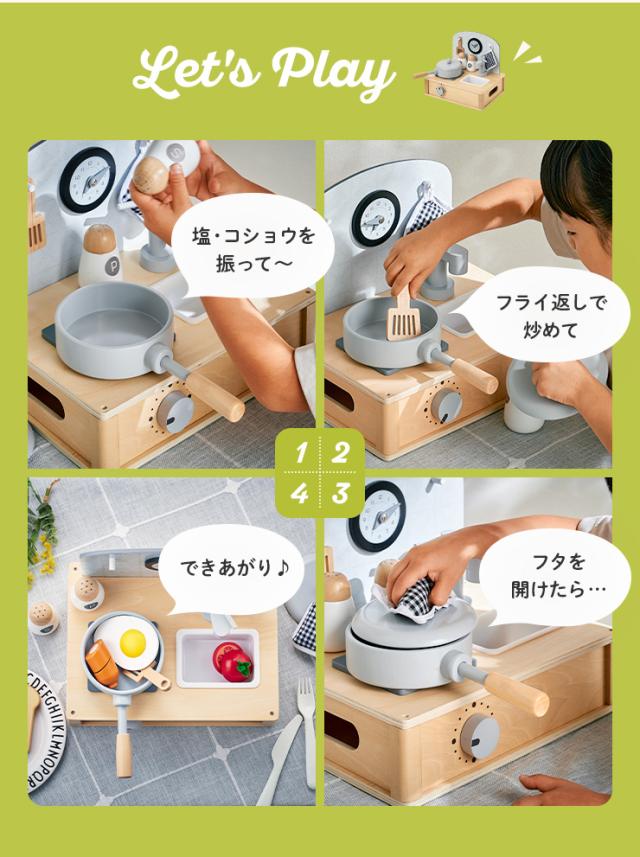 Let's Play

塩・コショウを振って〜

フライ返しで炒めて

1 2
4 3

できあがり♪

フタを開けたら…

P

CDEFGHIJKLMNOPQR