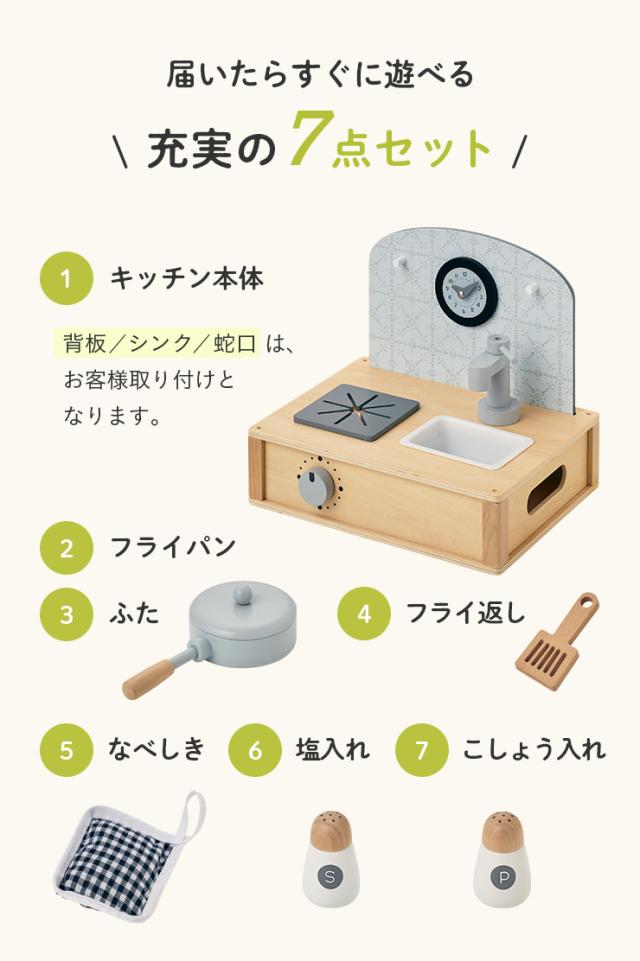 届いたらすぐに遊べる

\ 充実の7点セット /

1 キッチン本体

背板／シンク／蛇口 は、お客様取り付けとなります。

2 フライパン

3 ふた

4 フライ返し

5 なべしき

6 塩入れ

7 こしょう入れ

S

P