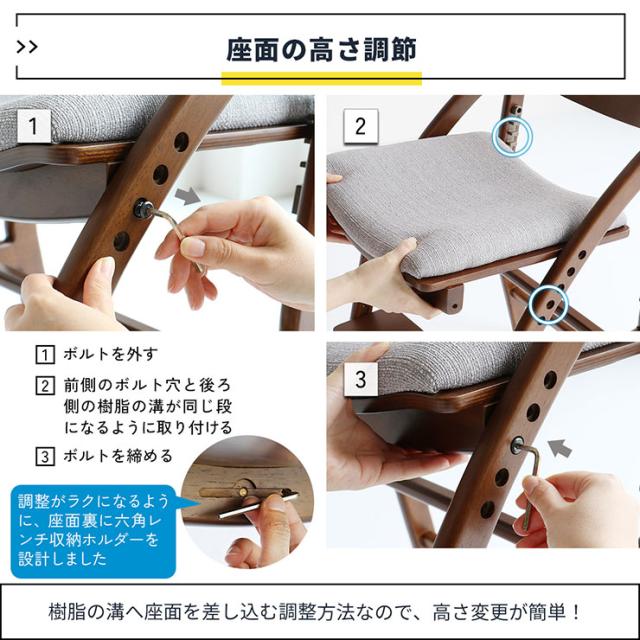 >>

座面の高さ調節

1

2

3

1 ボルトを外す

2 前側のボルト穴と後ろ側の樹脂の溝が同じ段になるように取り付ける

3 ボルトを締める

調整がラクになるように、座面裏に六角レンチ収納ホルダーを設計しました

樹脂の溝へ座面を差し込む調整方法なので、高さ変更が簡単！