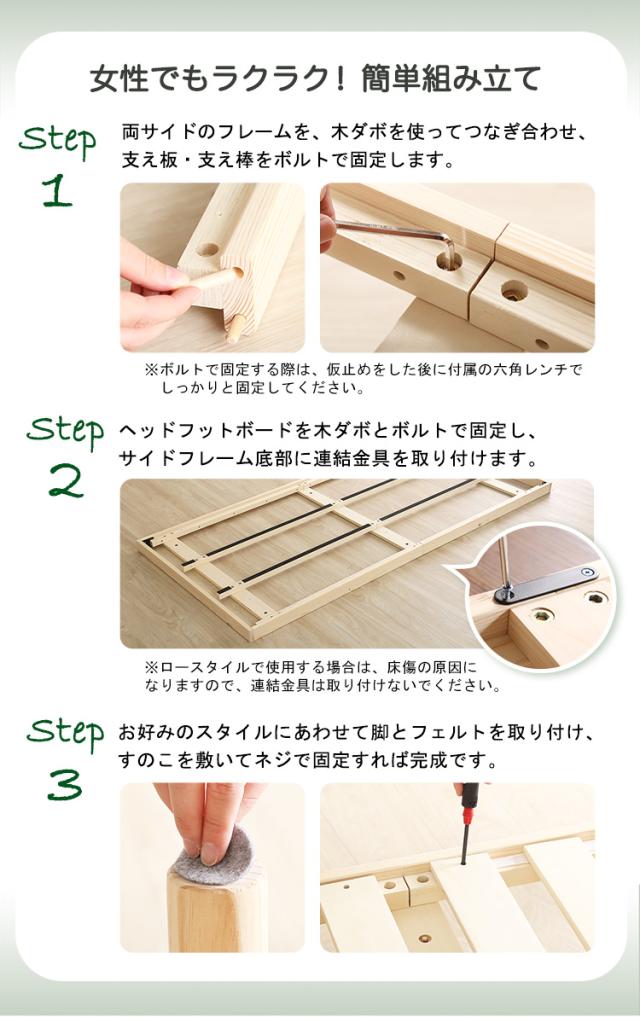 女性でもラクラク！簡単組み立て

Step 1

両サイドのフレームを、木ダボを使ってつなぎ合わせ、支え板・支え棒をボルトで固定します。

※ボルトで固定する際は、仮止めをした後に付属の六角レンチでしっかりと固定してください。

Step 2

ヘッドフットボードを木ダボとボルトで固定し、サイドフレーム底部に連結金具を取り付けます。

※ロースタイルで使用する場合は、床傷の原因になりますので、連結金具は取り付けないでください。

Step 3

お好みのスタイルにあわせて脚とフェルトを取り付け、すのこを敷いてネジで固定すれば完成です。