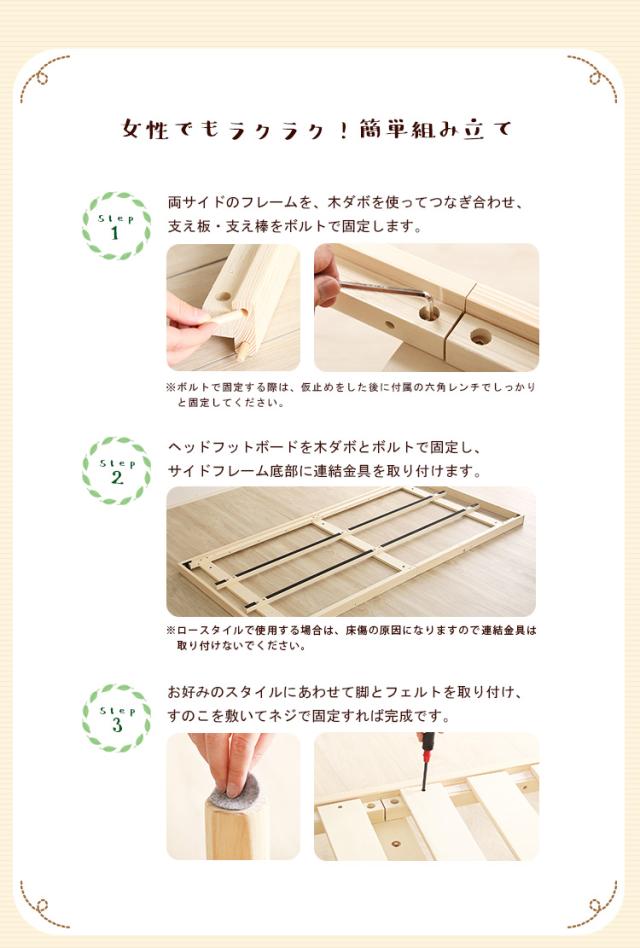 女性でもラクラク！簡単組み立て

Step 1

両サイドのフレームを、木ダボを使ってつなぎ合わせ、支え板・支え棒をボルトで固定します。

※ボルトで固定する際は、仮止めをした後に付属の六角レンチでしっかりと固定してください。

Step 2

ヘッドフットボードを木ダボとボルトで固定し、サイドフレーム底部に連結金具を取り付けます。

※ロースタイルで使用する場合は、床傷の原因になりますので連結金具は取り付けないでください。

Step 3

お好みのスタイルにあわせて脚とフェルトを取り付け、すのこを敷いてネジで固定すれば完成です。