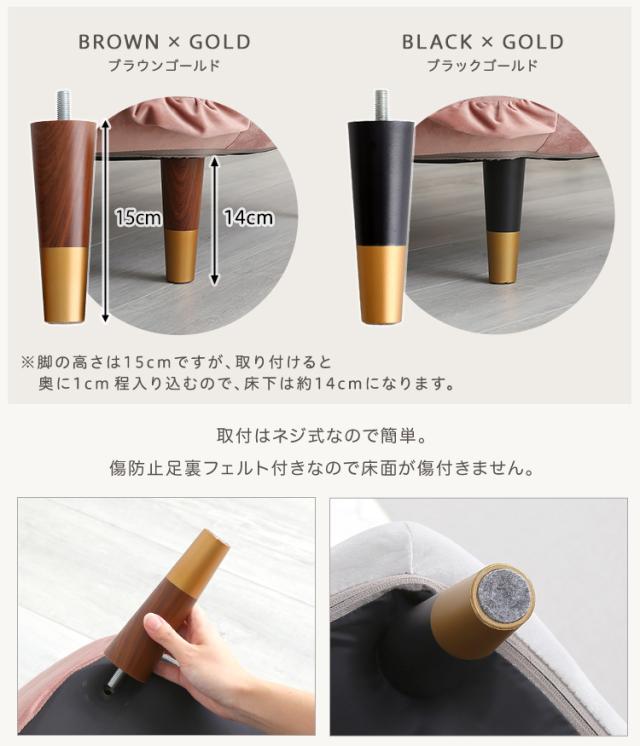 BROWN × GOLD
ブラウンゴールド

15cm

14cm

BLACK × GOLD
ブラックゴールド

※脚の高さは15cmですが、取り付けると奥に1cm 程入り込むので、床下は約14cmになります。

取付はネジ式なので簡単。
傷防止足裏フェルト付きなので床面が傷付きません。