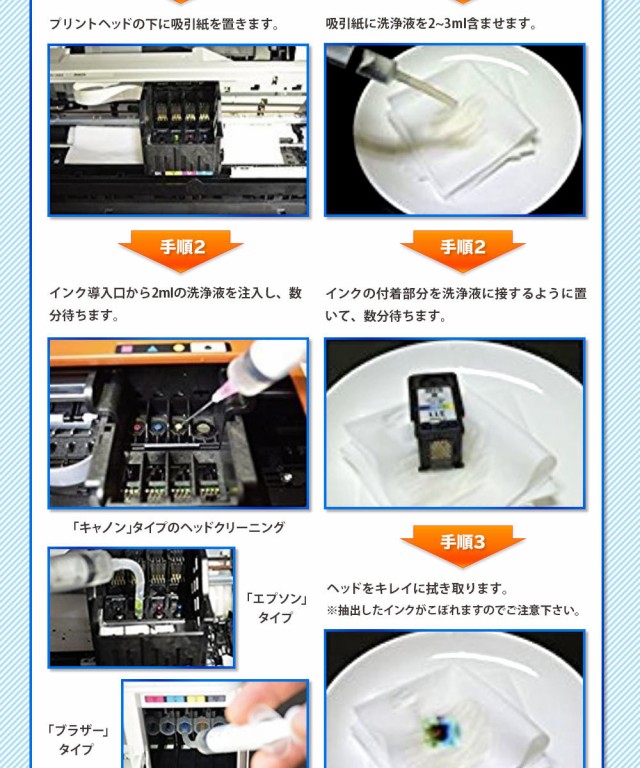 プリントヘッドの下に吸引紙を置きます。

手順2

インク導入口から2mlの洗浄液を注入し、数分待ちます。

「キャノン」タイプのヘッドクリーニング

「エプソン」タイプ

「ブラザー」タイプ

吸引紙に洗浄液を2~3ml含ませます。

手順2

インクの付着部分を洗浄液に接するように置いて、数分待ちます。

手順3

ヘッドをキレイに拭き取ります。
※抽出したインクがこぼれますのでご注意下さい。