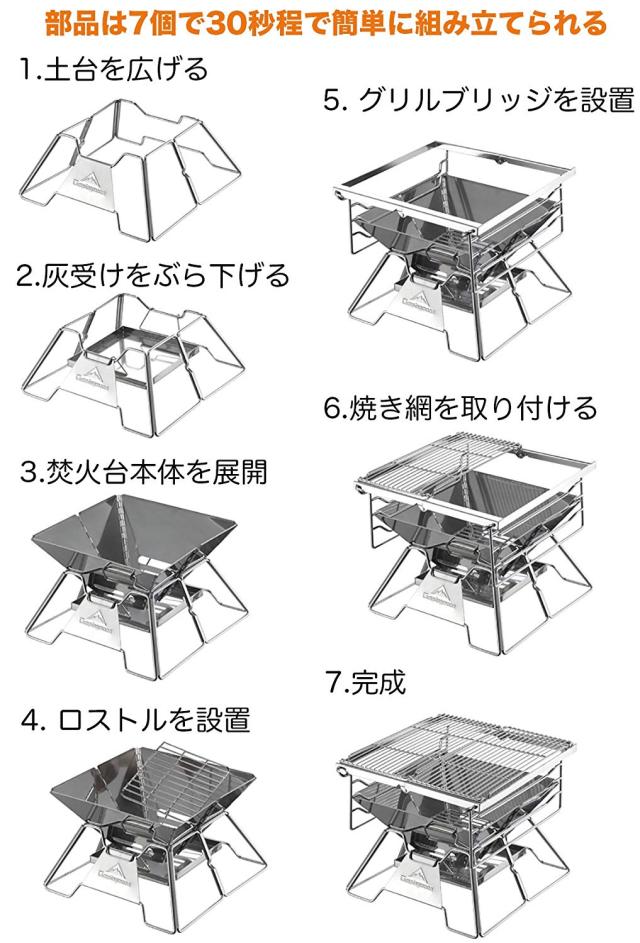 部品は7個で30秒程で簡単に組み立てられる

1.土台を広げる

2.灰受けをぶら下げる

3.焚火台本体を展開

4. ロストルを設置

5. グリルブリッジを設置

6.焼き網を取り付ける

7.完成