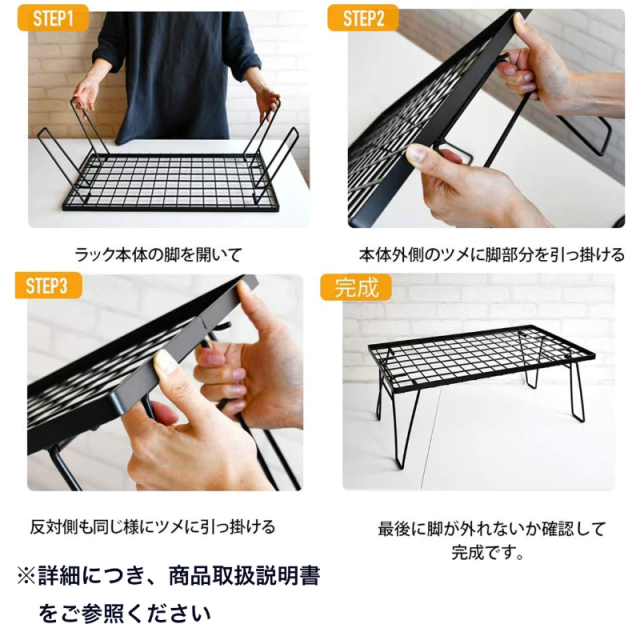 STEP1

ラック本体の脚を開いて

STEP2

本体外側のツメに脚部分を引っ掛ける

STEP3

反対側も同じ様にツメに引っ掛ける

完成

最後に脚が外れないか確認して完成です。

※詳細につき、商品取扱説明書をご参照ください