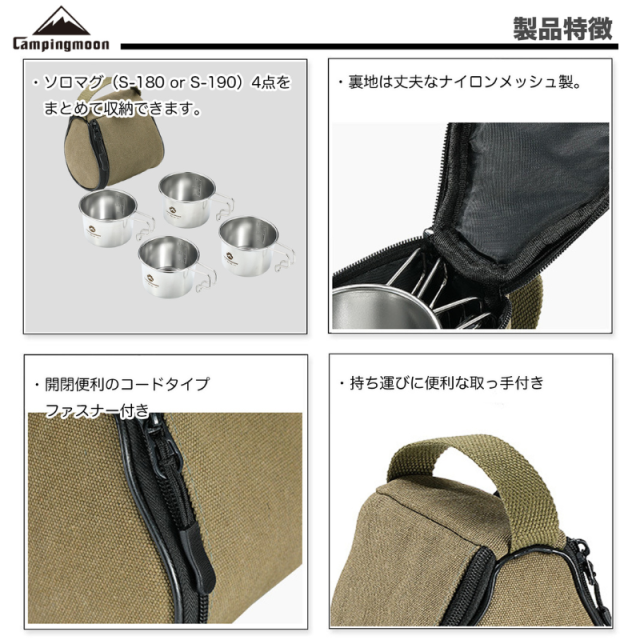 Campingmoon

製品特徴

・ソロマグ（S-180 or S-190）4点をまとめて収納できます。

・裏地は丈夫なナイロンメッシュ製。

・開閉便利のコードタイプファスナー付き

・持ち運びに便利な取っ手付き