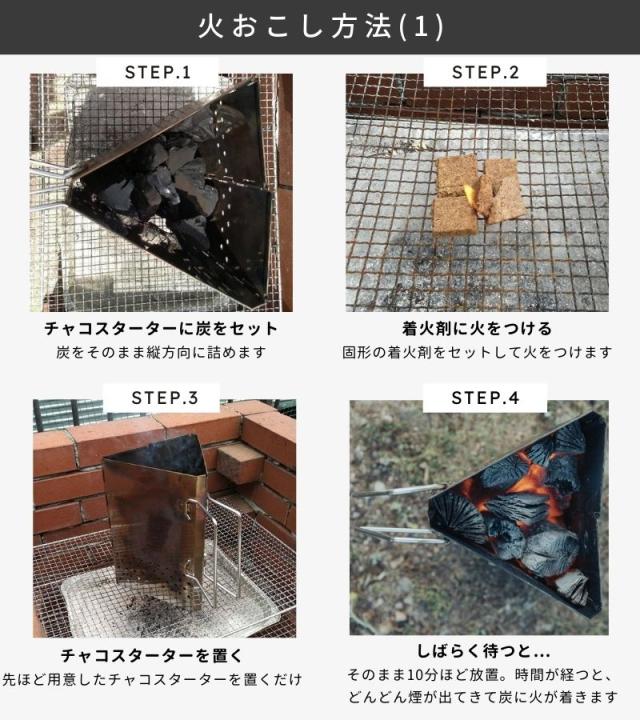 火おこし方法(1)

STEP.1

チャコスターターに炭をセット

炭をそのまま縦方向に詰めます

STEP.2

着火剤に火をつける

固形の着火剤をセットして火をつけます

STEP.3

チャコスターターを置く

先ほど用意したチャコスターターを置くだけ

STEP.4

しばらく待つと...

そのまま10分ほど放置。時間が経つと、どんどん煙が出てきて炭に火が着きます