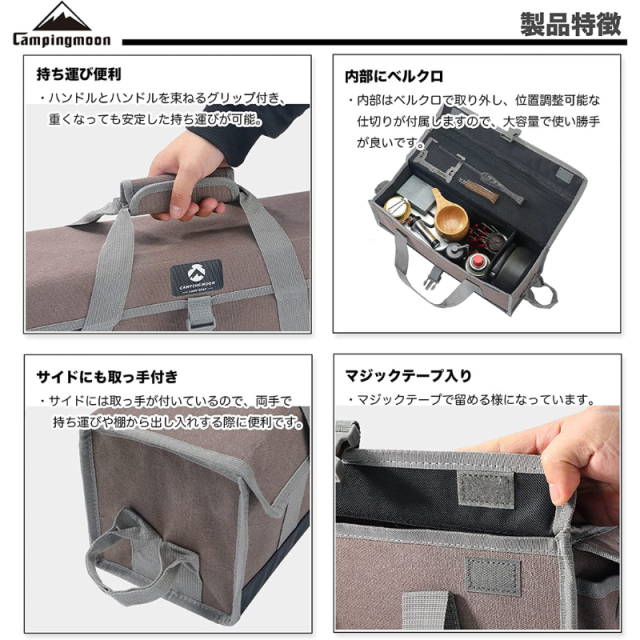 Campingmoon

製品特徴

持ち運び便利

・ハンドルとハンドルを束ねるグリップ付き、重くなっても安定した持ち運びが可能。

CAMPINGMOON

内部にベルクロ

・内部はベルクロで取り外し、位置調整可能な仕切りが付属しますので、大容量で使い勝手が良いです。

サイドにも取っ手付き

・サイドには取っ手が付いているので、両手で持ち運びや棚から出し入れする際に便利です。

マジックテープ入り

・マジックテープで留める様になっています。