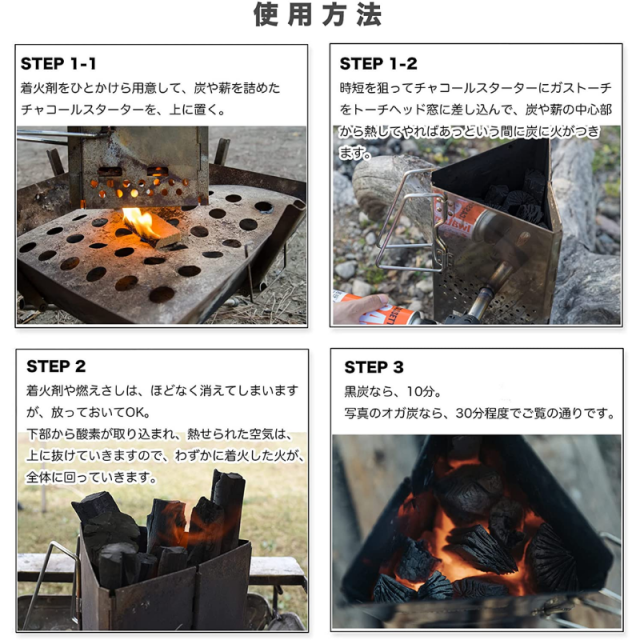 使用方法

STEP 1-1

着火剤をひとかけら用意して、炭や薪を詰めたチャコールスターターを、上に置く。

STEP 1-2

時短を狙ってチャコールスターターにガストーチをトーチヘッド窓に差し込んで、炭や薪の中心部から熱してやればあっという間に炭に火がつきます。

STEP 2

着火剤や燃えさしは、ほどなく消えてしまいますが、放っておいてOK。

下部から酸素が取り込まれ、熱せられた空気は、上に抜けていきますので、わずかに着火した火が、全体に回っていきます。

STEP 3

黒炭なら、10分。

写真のオガ炭なら、30分程度でご覧の通りです。