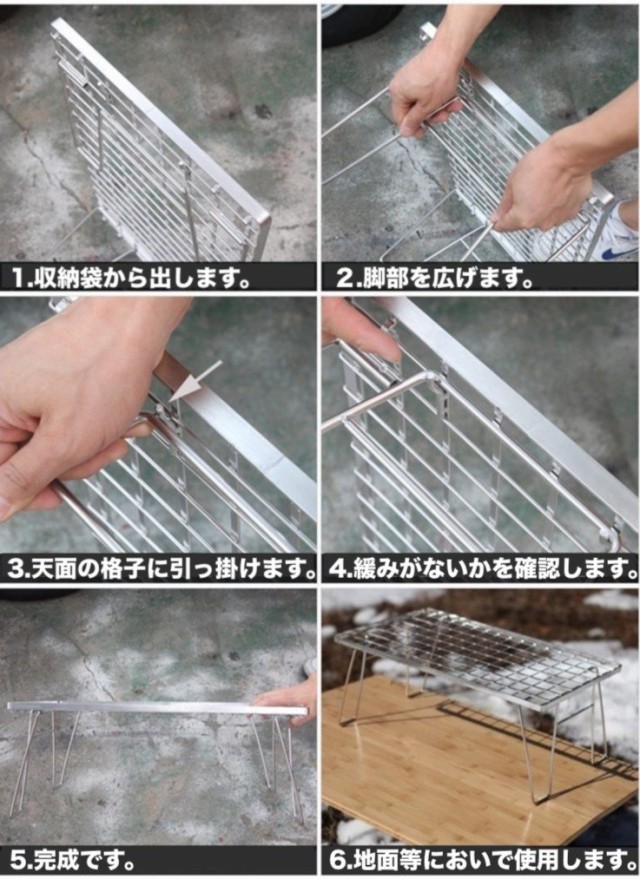 1.収納袋から出します。

2.脚部を広げます。

3.天面の格子に引っ掛けます。

4.緩みがないかを確認します。

5.完成です。

6.地面等においで使用します。